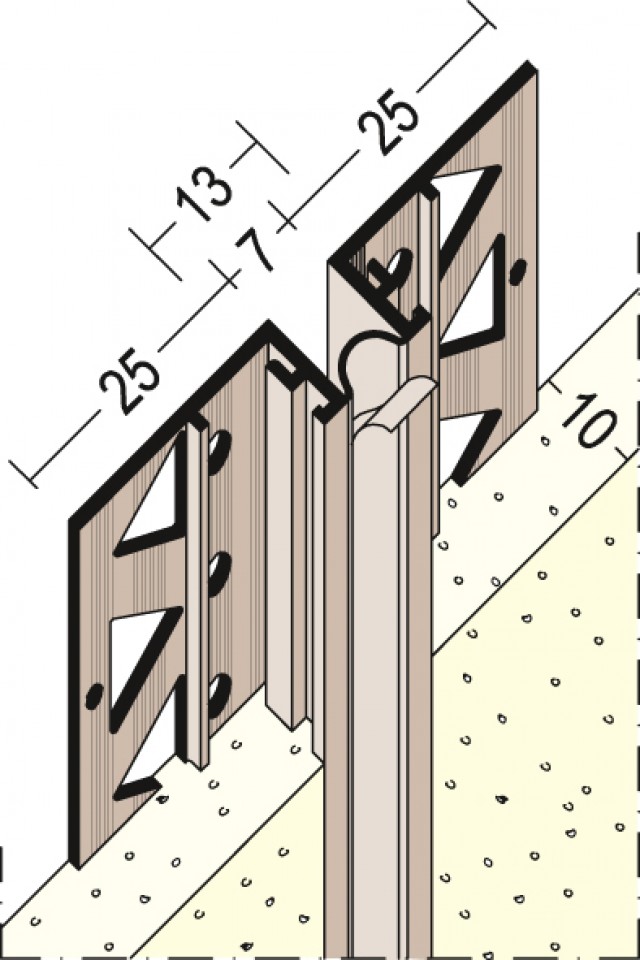 25
13
7
25
10